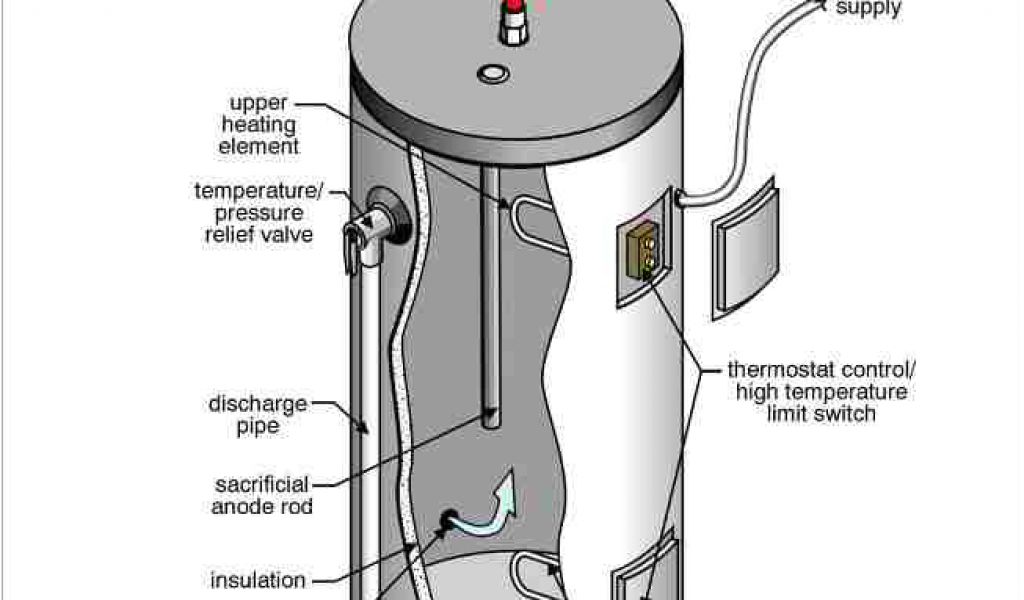 supply

upper heating element

temperature/ pressure relief valve

discharge pipe

sacrificial anode rod

insulation

thermostat control/ high temperature limit switch