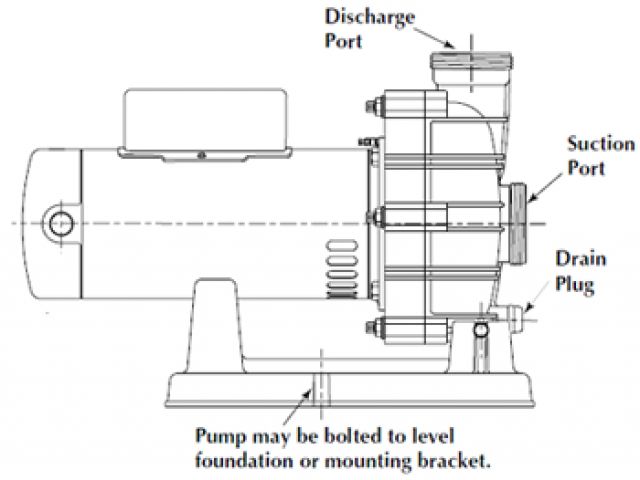 Discharge Port

Suction Port

Drain Plug

Pump may be bolted to level foundation or mounting bracket.