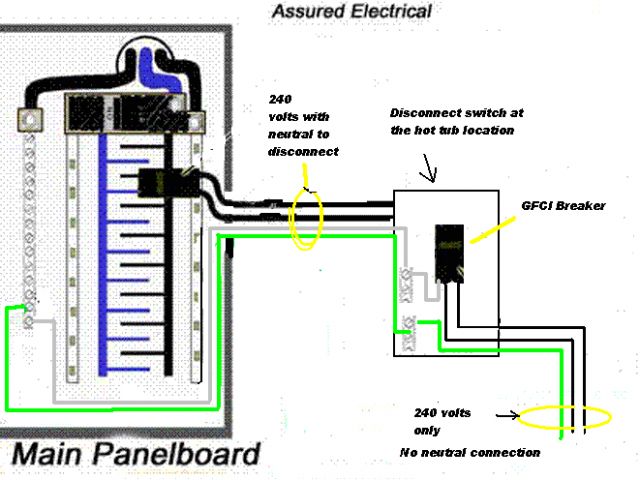 Assured Electrical

240 volts with neutral to disconnect

Disconnect switch at the hot tub location

GFCI Breaker

240 volts only

No neutral connection

Main Panelboard