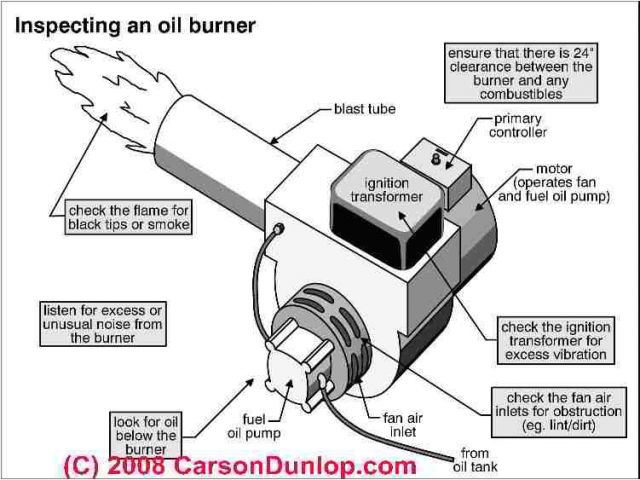 Inspecting an oil burner

ensure that there is 24" clearance between the burner and any combustibles

blast tube

primary controller

motor (operates fan and fuel oil pump)

ignition transformer

check the flame for black tips or smoke

listen for excess or unusual noise from the burner

check the ignition transformer for excess vibration

check the fan air inlets for obstruction (eg. lint/dirt)

look for oil below the burner

fuel oil pump

fan air inlet

from oil tank

(C) 2008 CarsonDunlop.com