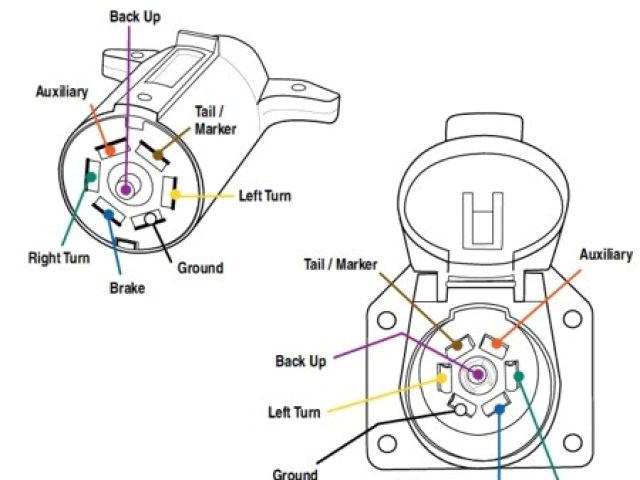 Back Up
Auxiliary
Tail / Marker
Left Turn
Right Turn
Ground
Brake

Tail / Marker
Auxiliary
Back Up
Left Turn
Ground