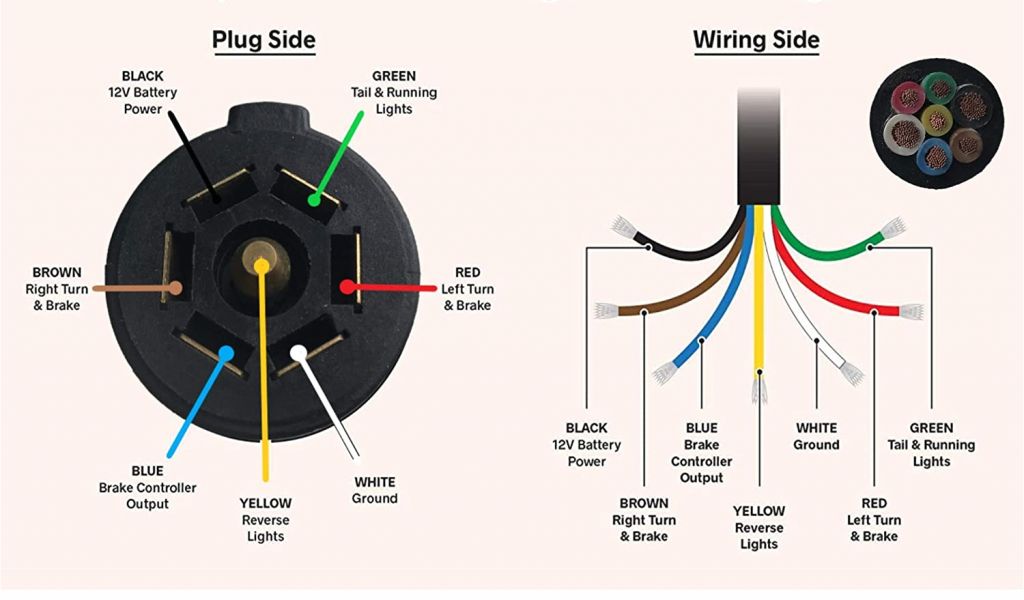 Plug Side

BLACK
12V Battery
Power

GREEN
Tail & Running
Lights

BROWN
Right Turn
& Brake

RED
Left Turn
& Brake

BLUE
Brake Controller
Output

YELLOW
Reverse
Lights

WHITE
Ground

Wiring Side

BLACK
12V Battery
Power

BROWN
Right Turn
& Brake

BLUE
Brake
Controller
Output

YELLOW
Reverse
Lights

WHITE
Ground

RED
Left Turn
& Brake

GREEN
Tail & Running
Lights