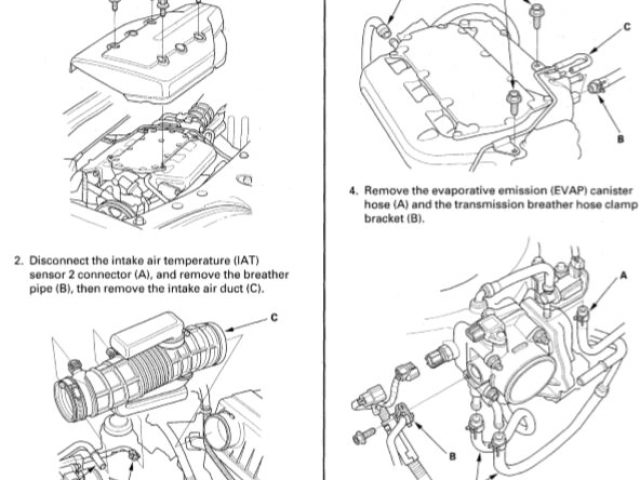 2. Disconnect the intake air temperature (IAT) sensor 2 connector (A), and remove the breather pipe (B), then remove the intake air duct (C).

C

C

B

4. Remove the evaporative emission (EVAP) canister hose (A) and the transmission breather hose clamp bracket (B).

A

B