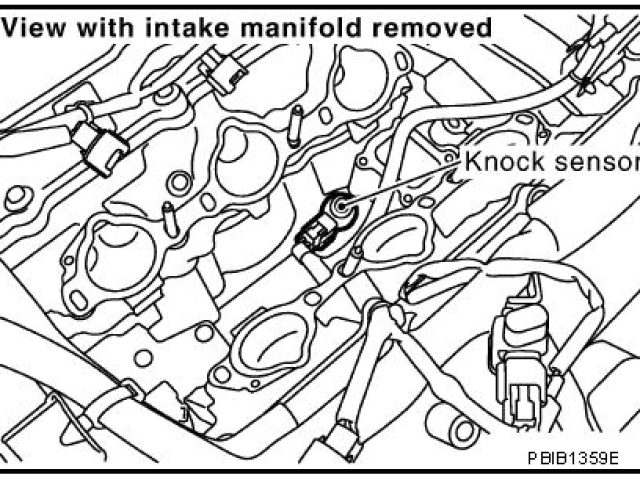 View with intake manifold removed

Knock sensor

PBIB1359E