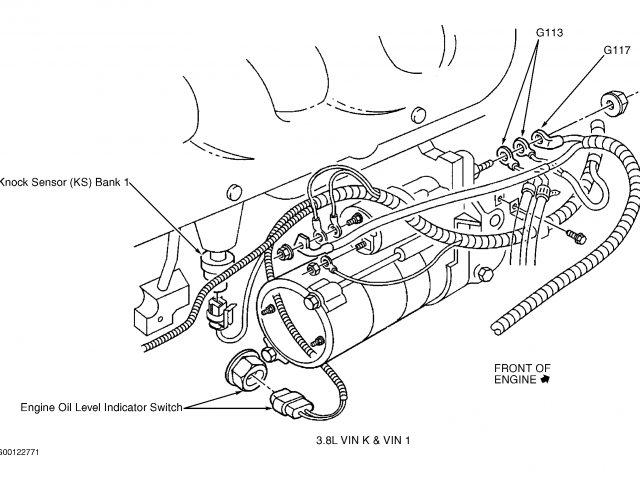 G113

G117

Knock Sensor (KS) Bank 1

FRONT OF ENGINE

Engine Oil Level Indicator Switch

3.8L VIN K & VIN 1

600122771