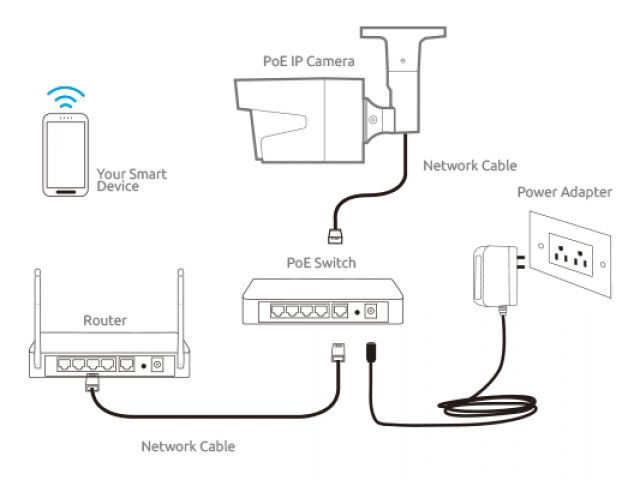 PoE IP Camera

Your Smart Device

Network Cable

Power Adapter

PoE Switch

Router

Network Cable