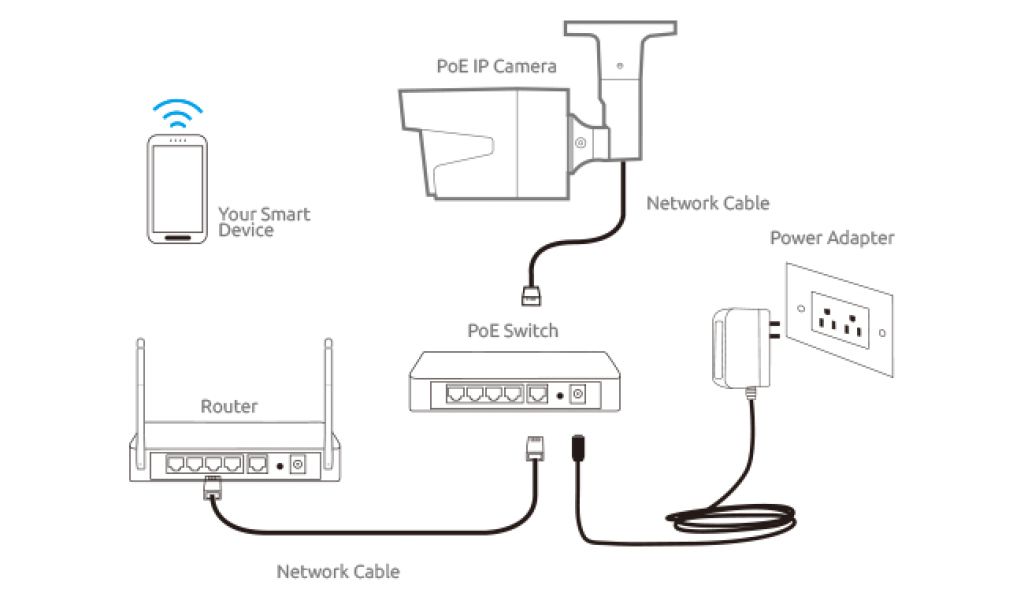 PoE IP Camera

Your Smart Device

Network Cable

Power Adapter

PoE Switch

Router

Network Cable