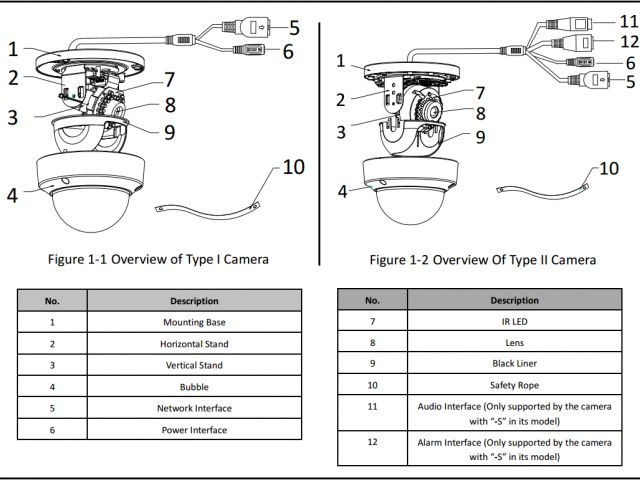 1
2
3
4
5
6
7
8
9
10

Figure 1-1 Overview of Type I Camera

1
2
3
4
11
12
6
5
7
8
9
10

Figure 1-2 Overview Of Type II Camera

| No. | Description |
|---|---|
| 1 | Mounting Base |
| 2 | Horizontal Stand |
| 3 | Vertical Stand |
| 4 | Bubble |
| 5 | Network Interface |
| 6 | Power Interface |

| No. | Description |
|---|---|
| 7 | IR LED |
| 8 | Lens |
| 9 | Black Liner |
| 10 | Safety Rope |
| 11 | Audio Interface (Only supported by the camera with "-S" in its model) |
| 12 | Alarm Interface (Only supported by the camera with "-S" in its model) |