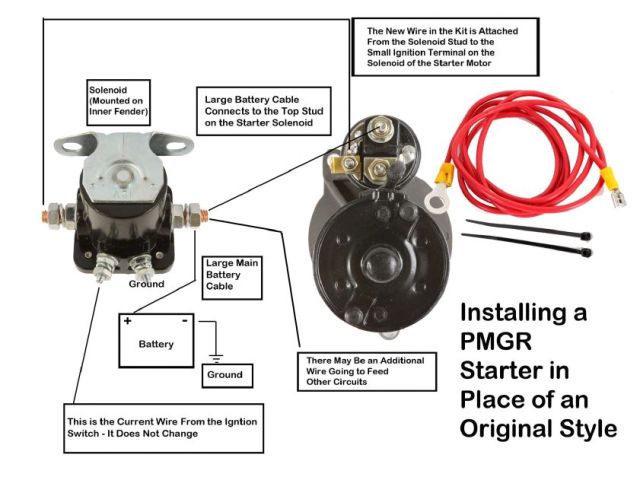 The New Wire in the Kit is Attached From the Solenoid Stud to the Small Ignition Terminal on the Solenoid of the Starter Motor

Solenoid (Mounted on Inner Fender)

Large Battery Cable Connects to the Top Stud on the Starter Solenoid

Ground

Large Main Battery Cable

+ -
Battery

Ground

There May Be an Additional Wire Going to Feed Other Circuits

This is the Current Wire From the Igntion Switch - It Does Not Change

Installing a PMGR Starter in Place of an Original Style