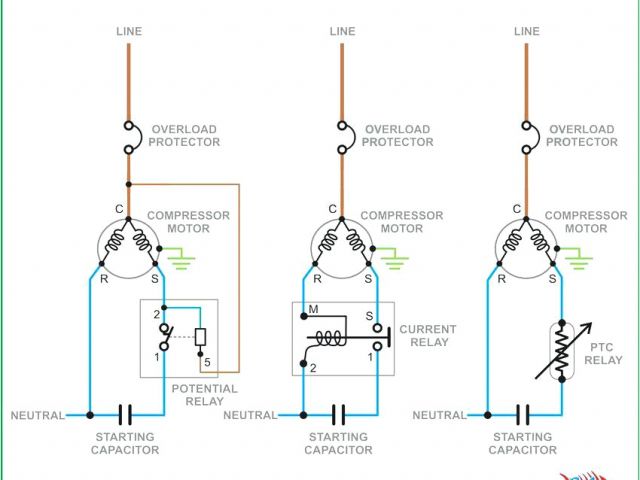 LINE

OVERLOAD PROTECTOR

C

COMPRESSOR MOTOR

R

S

2

1

5

POTENTIAL RELAY

NEUTRAL

STARTING CAPACITOR

LINE

OVERLOAD PROTECTOR

C

COMPRESSOR MOTOR

R

S

M

S

2

1

CURRENT RELAY

NEUTRAL

STARTING CAPACITOR

LINE

OVERLOAD PROTECTOR

C

COMPRESSOR MOTOR

R

S

PTC RELAY

NEUTRAL

STARTING CAPACITOR