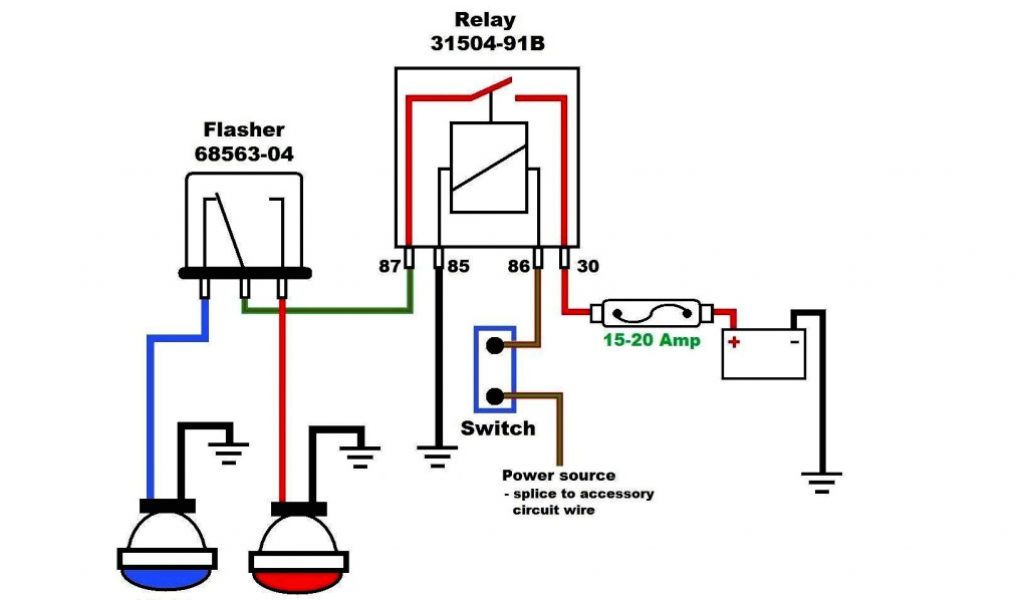 Relay
31504-91B

Flasher
68563-04

87 85 86 30

15-20 Amp

+ -

Switch

Power source
- splice to accessory circuit wire