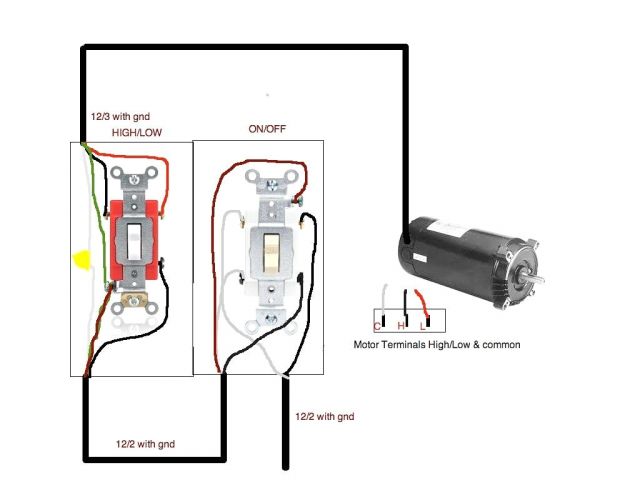 12/3 with gnd

HIGH/LOW

ON/OFF

C H L

Motor Terminals High/Low & common

12/2 with gnd

12/2 with gnd