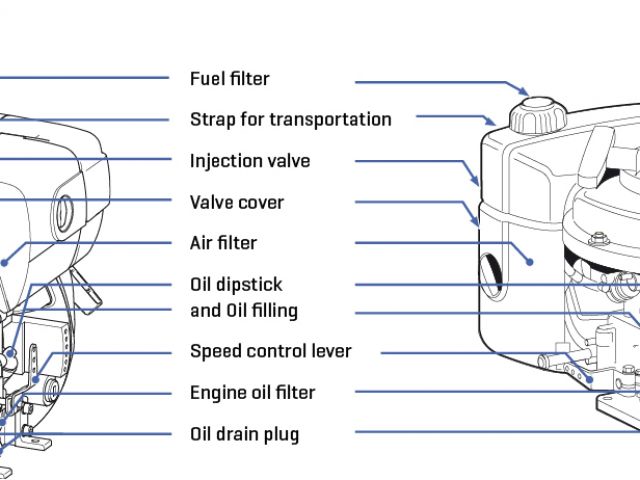 Fuel filter

Strap for transportation

Injection valve

Valve cover

Air filter

Oil dipstick
and Oil filling

Speed control lever

Engine oil filter

Oil drain plug