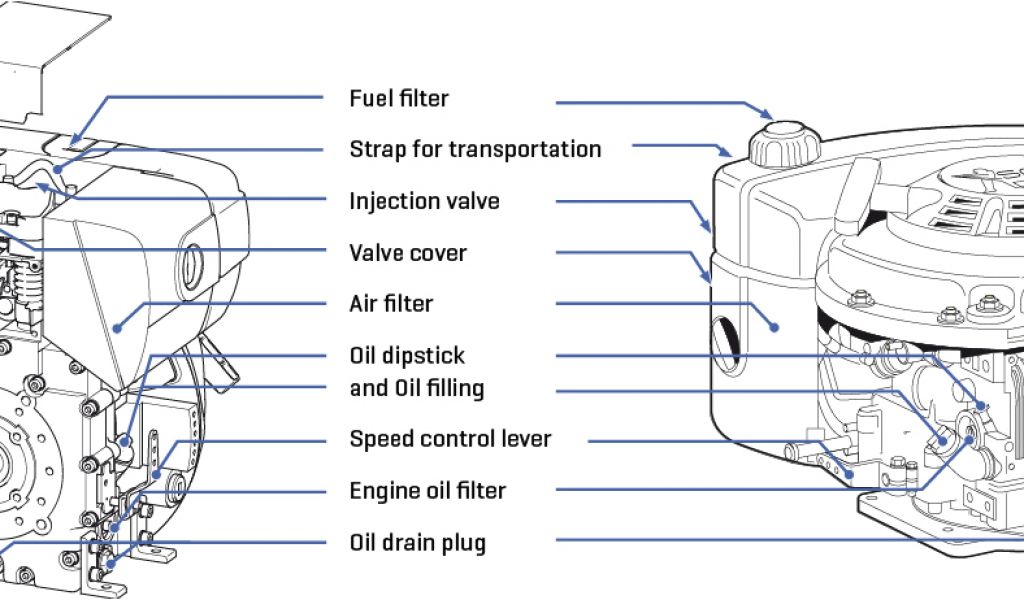 Fuel filter
Strap for transportation
Injection valve
Valve cover
Air filter
Oil dipstick
and Oil filling
Speed control lever
Engine oil filter
Oil drain plug