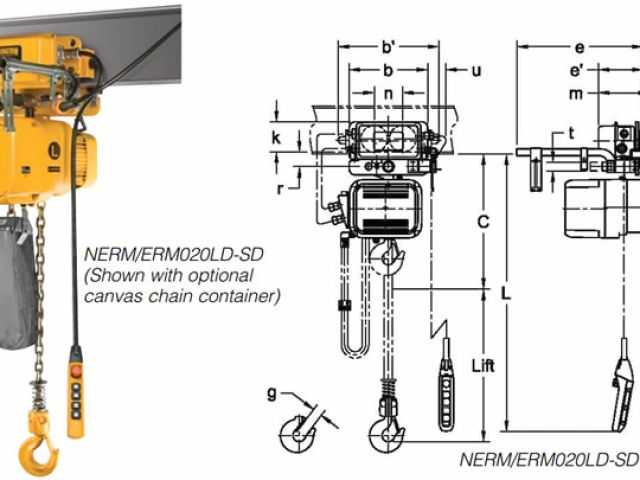 NERM/ERM020LD-SD
(Shown with optional canvas chain container)

b'
b
u
n
k
r
C
L
Lift
g
e
e'
m
t

NERM/ERM020LD-SD