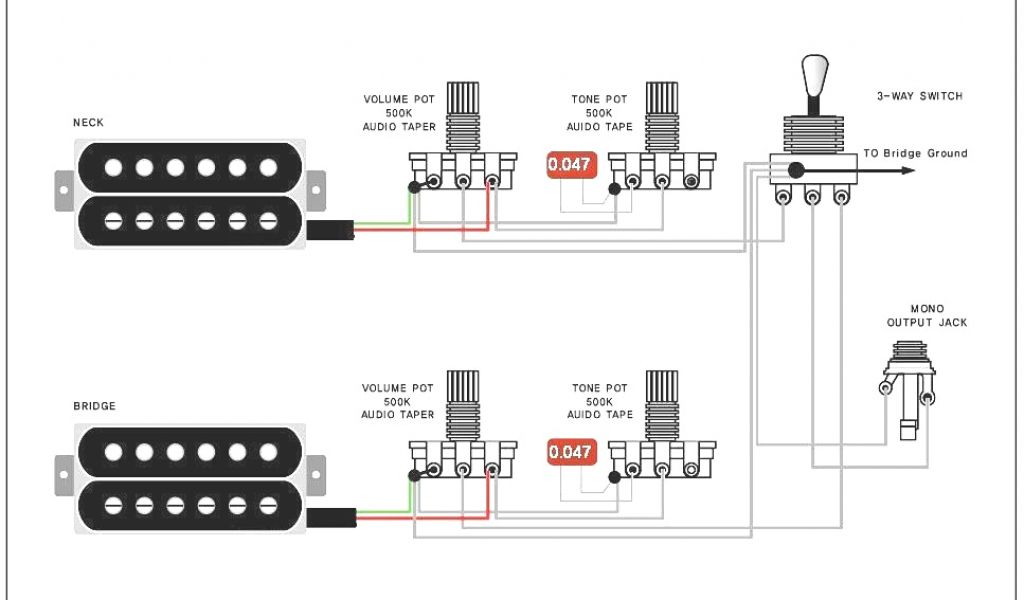 NECK

VOLUME POT
500K
AUDIO TAPER

TONE POT
500K
AUIDO TAPE

0.047

3-WAY SWITCH

TO Bridge Ground

MONO
OUTPUT JACK

BRIDGE

VOLUME POT
500K
AUDIO TAPER

TONE POT
500K
AUIDO TAPE

0.047