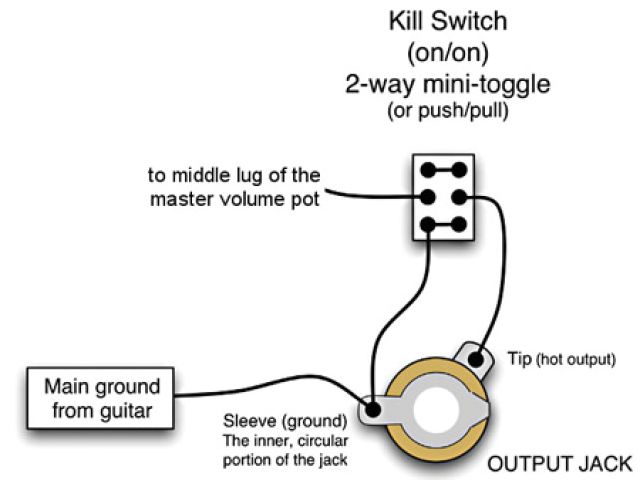 Kill Switch
(on/on)
2-way mini-toggle
(or push/pull)

to middle lug of the master volume pot

Tip (hot output)

Main ground from guitar

Sleeve (ground)
The inner, circular portion of the jack

OUTPUT JACK