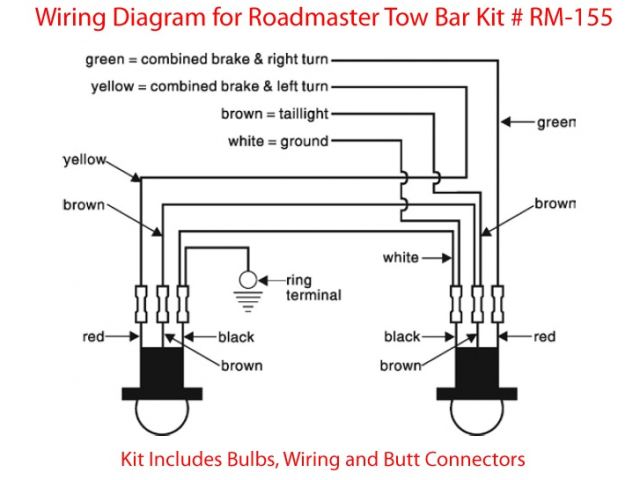 Wiring Diagram for Roadmaster Tow Bar Kit # RM-155

green = combined brake & right turn
yellow = combined brake & left turn
brown = taillight
white = ground

green
yellow
brown
brown
white
ring terminal
red
black
brown
black
brown
red

Kit Includes Bulbs, Wiring and Butt Connectors