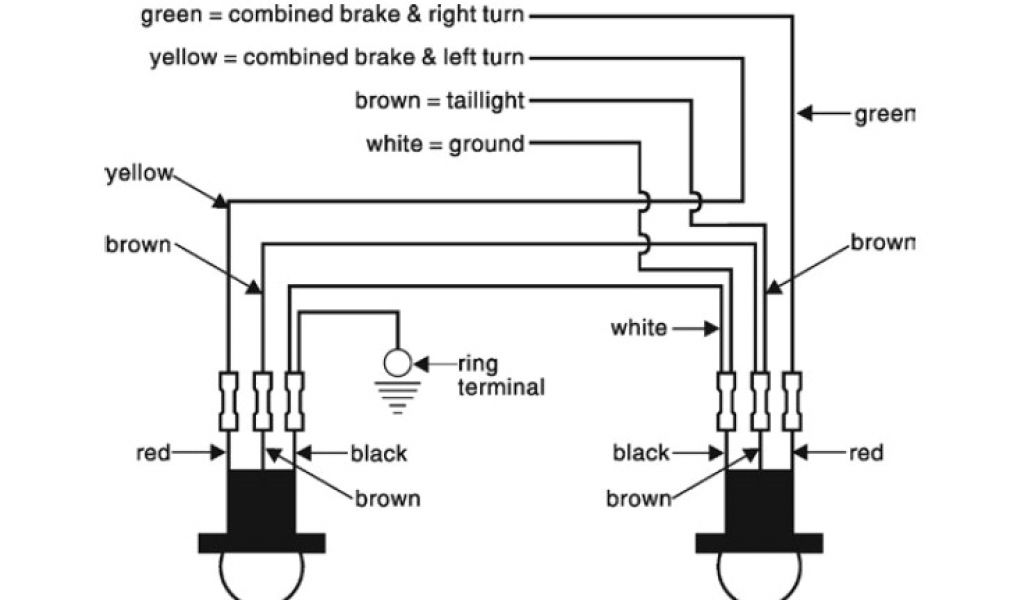 green = combined brake & right turn
yellow = combined brake & left turn
brown = taillight
white = ground
green
yellow
brown
brown
white
ring terminal
red
black
brown
black
brown
red