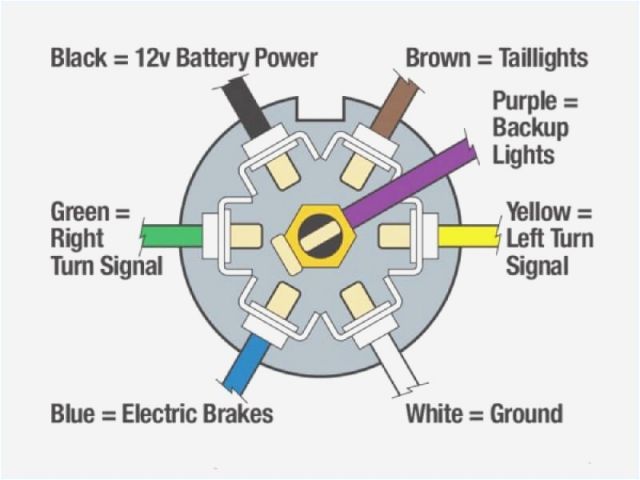 Black = 12v Battery Power

Brown = Taillights

Purple = Backup Lights

Green = Right Turn Signal

Yellow = Left Turn Signal

Blue = Electric Brakes

White = Ground