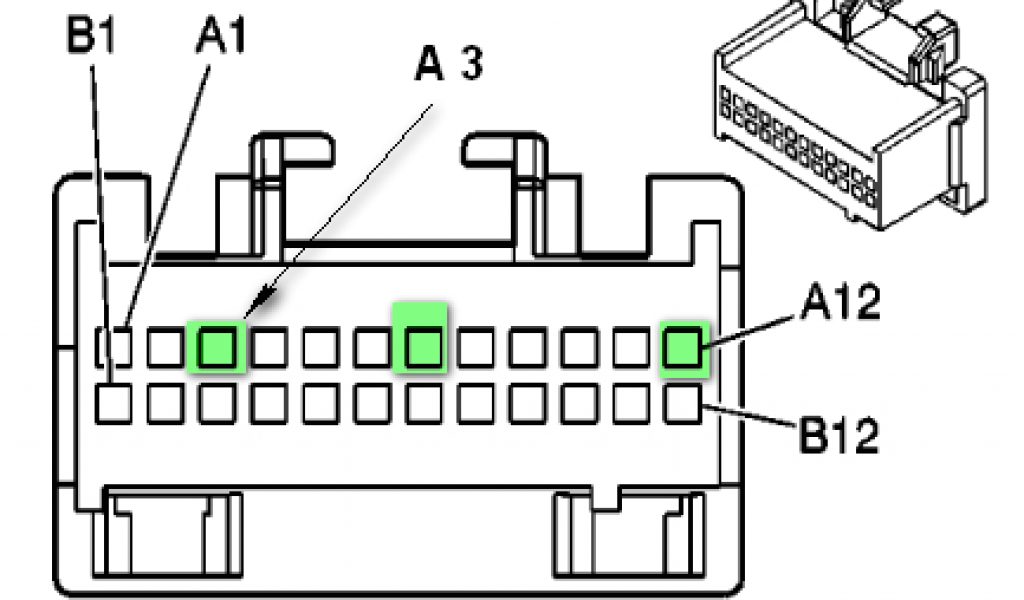 B1
A1
A 3
A12
B12