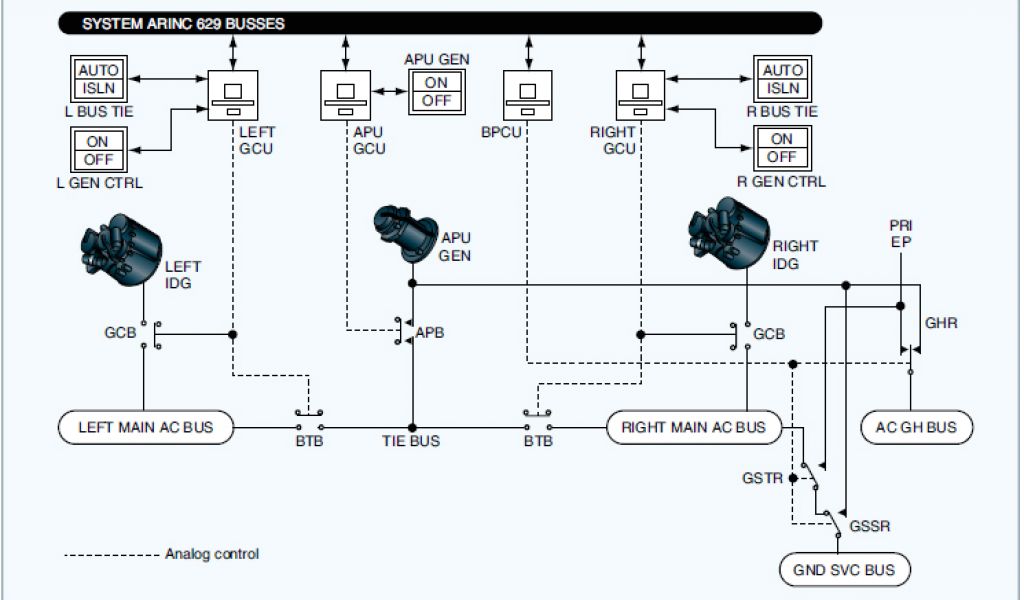 SYSTEM ARINC 629 BUSSES

AUTO
ISLN
L BUS TIE

ON
OFF
L GEN CTRL

LEFT
GCU

APU
GCU

APU GEN
ON
OFF

BPCU

RIGHT
GCU

AUTO
ISLN
R BUS TIE

ON
OFF
R GEN CTRL

LEFT
IDG

APU
GEN

RIGHT
IDG

PRI
EP

GCB

APB

GCB

GHR

LEFT MAIN AC BUS

BTB

TIE BUS

BTB

RIGHT MAIN AC BUS

AC GH BUS

GSTR

GSSR

GND SVC BUS

Analog control