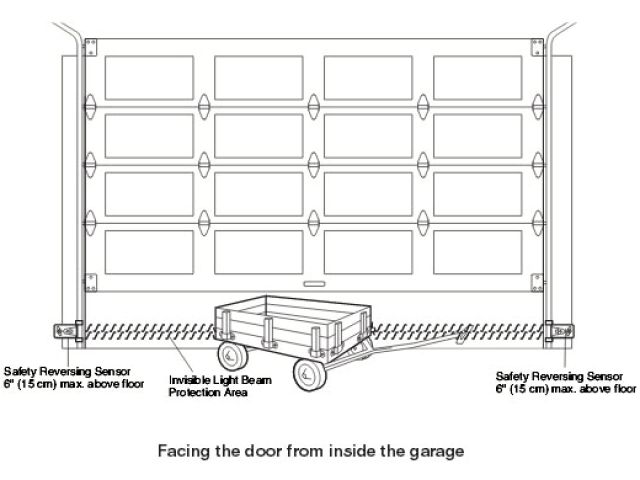 Safety Reversing Sensor
6" (15 cm) max. above floor

Invisible Light Beam
Protection Area

Safety Reversing Sensor
6" (15 cm) max. above floor

Facing the door from inside the garage