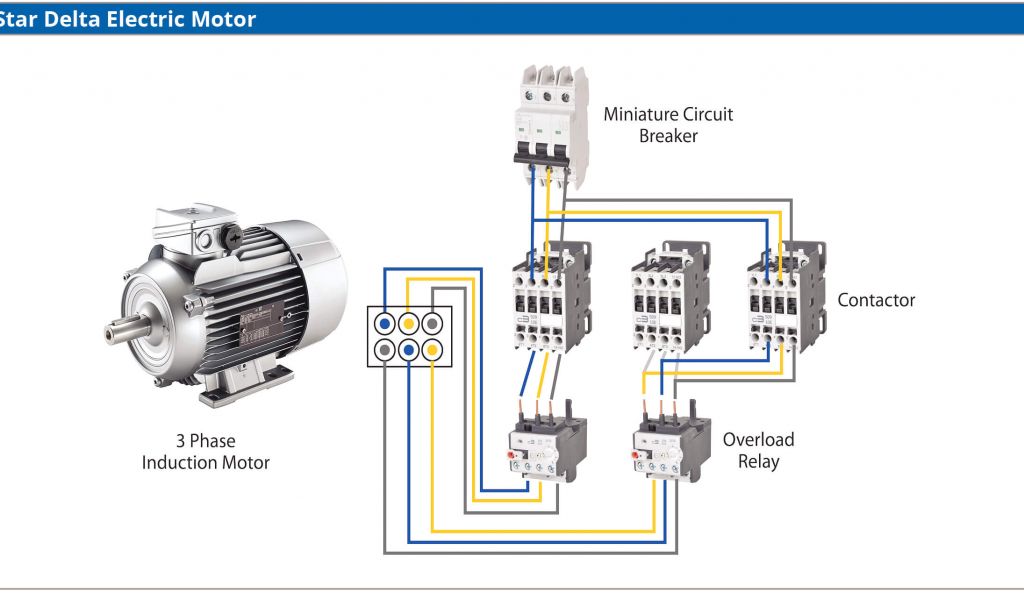 Star Delta Electric Motor

Miniature Circuit Breaker

Contactor

3 Phase Induction Motor

Overload Relay