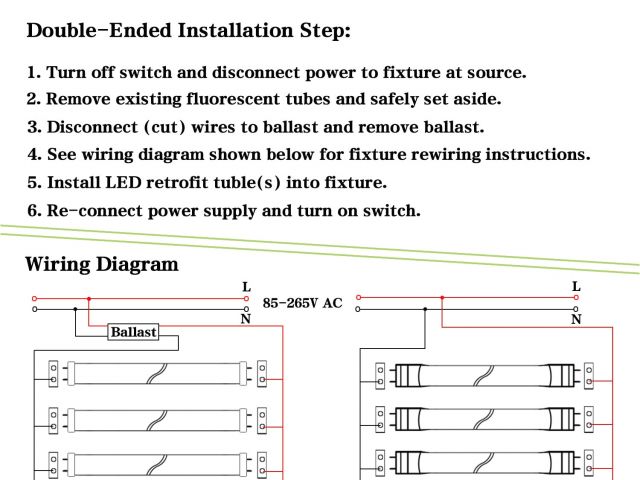 Double-Ended Installation Step:

1. Turn off switch and disconnect power to fixture at source.
2. Remove existing fluorescent tubes and safely set aside.
3. Disconnect (cut) wires to ballast and remove ballast.
4. See wiring diagram shown below for fixture rewiring instructions.
5. Install LED retrofit tuble(s) into fixture.
6. Re-connect power supply and turn on switch.

Wiring Diagram

L
N
85-265V AC
Ballast
L
N