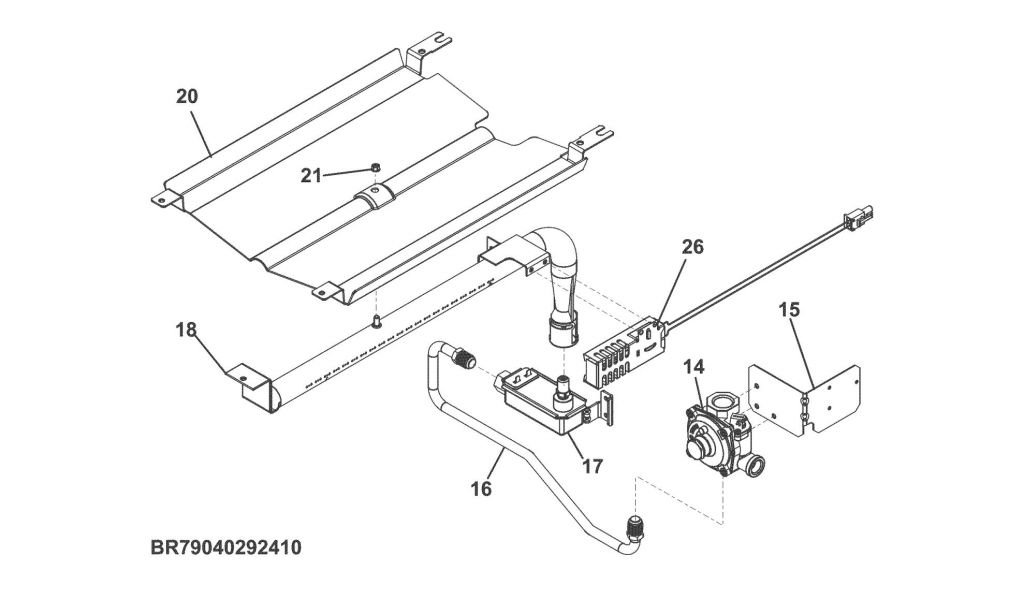 20
21
26
15
18
14
17
16
BR79040292410