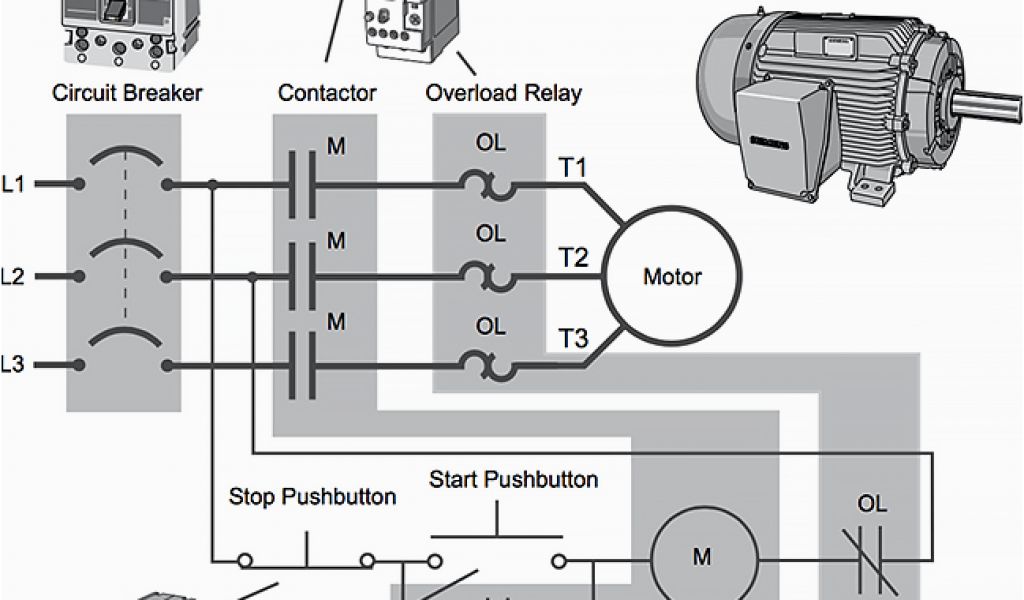 Circuit Breaker
Contactor
Overload Relay

L1
L2
L3

M
M
M

OL
OL
OL

T1
T2
T3

Motor

Stop Pushbutton
Start Pushbutton

M

OL