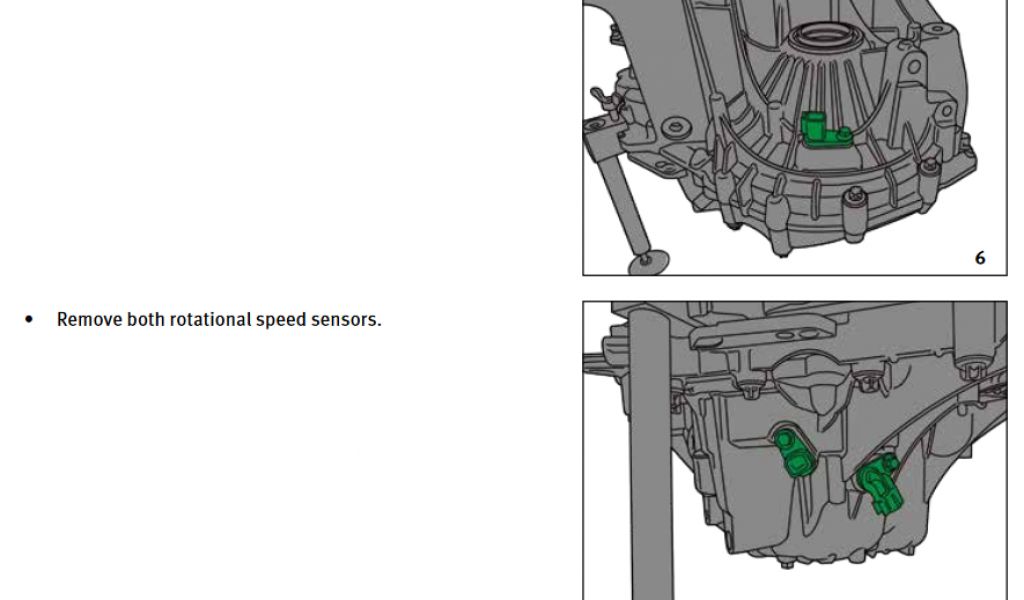 6

• Remove both rotational speed sensors.