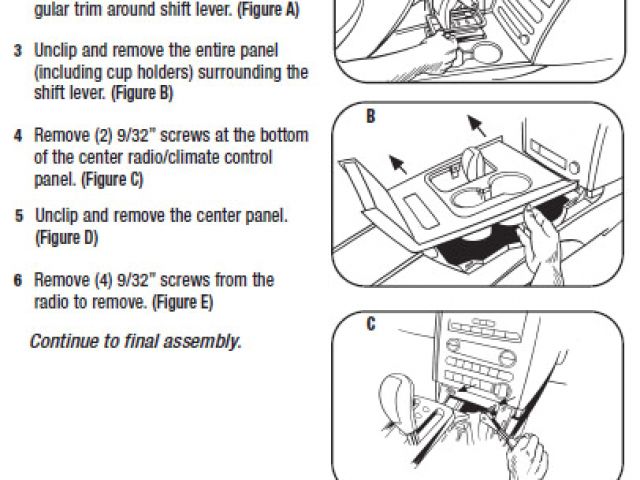 gular trim around shift lever. (Figure A)

3 Unclip and remove the entire panel (including cup holders) surrounding the shift lever. (Figure B)

4 Remove (2) 9/32" screws at the bottom of the center radio/climate control panel. (Figure C)

5 Unclip and remove the center panel. (Figure D)

6 Remove (4) 9/32" screws from the radio to remove. (Figure E)

Continue to final assembly.

B

C