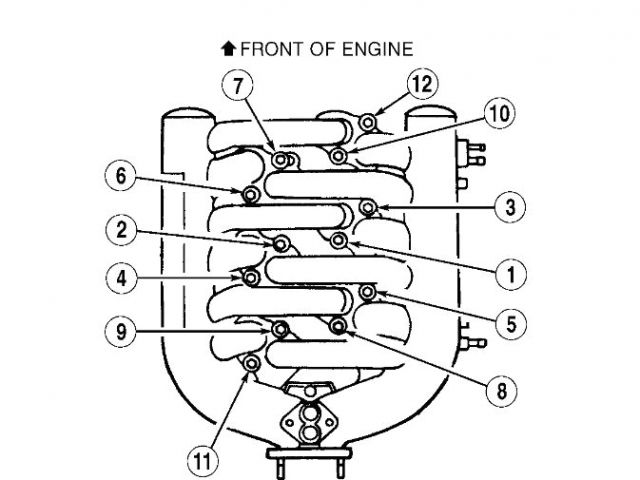 FRONT OF ENGINE

7

12

10

6

3

2

1

4

5

9

8

11