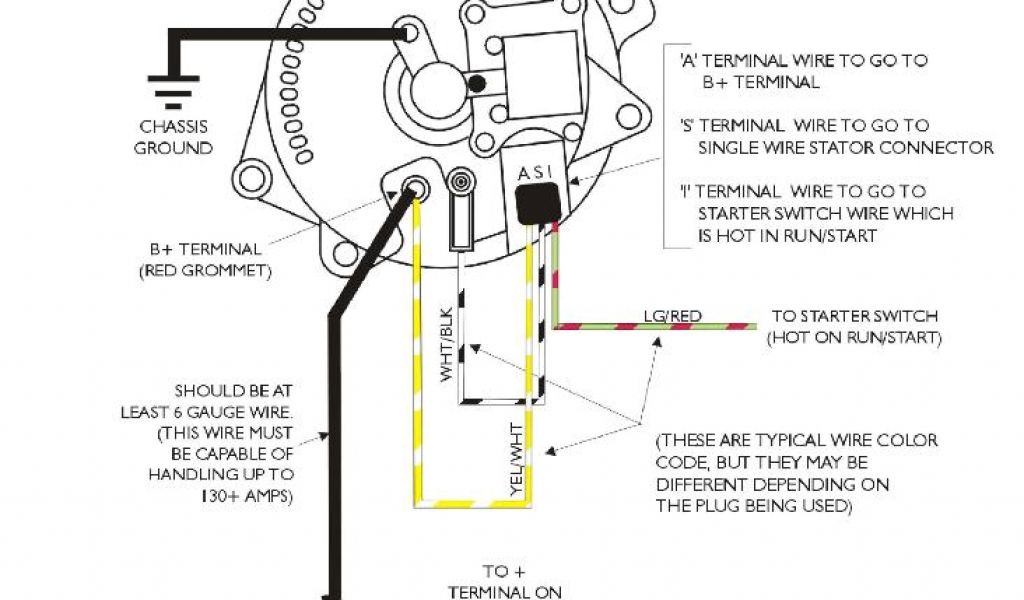 CHASSIS GROUND

'A' TERMINAL WIRE TO GO TO B+ TERMINAL

'S' TERMINAL WIRE TO GO TO SINGLE WIRE STATOR CONNECTOR

'I' TERMINAL WIRE TO GO TO STARTER SWITCH WIRE WHICH IS HOT IN RUN/START

A S I

B+ TERMINAL (RED GROMMET)

WHT/BLK

LG/RED

TO STARTER SWITCH (HOT ON RUN/START)

SHOULD BE AT LEAST 6 GAUGE WIRE. (THIS WIRE MUST BE CAPABLE OF HANDLING UP TO 130+ AMPS)

YEL/WHT

(THESE ARE TYPICAL WIRE COLOR CODE, BUT THEY MAY BE DIFFERENT DEPENDING ON THE PLUG BEING USED)

TO + TERMINAL ON