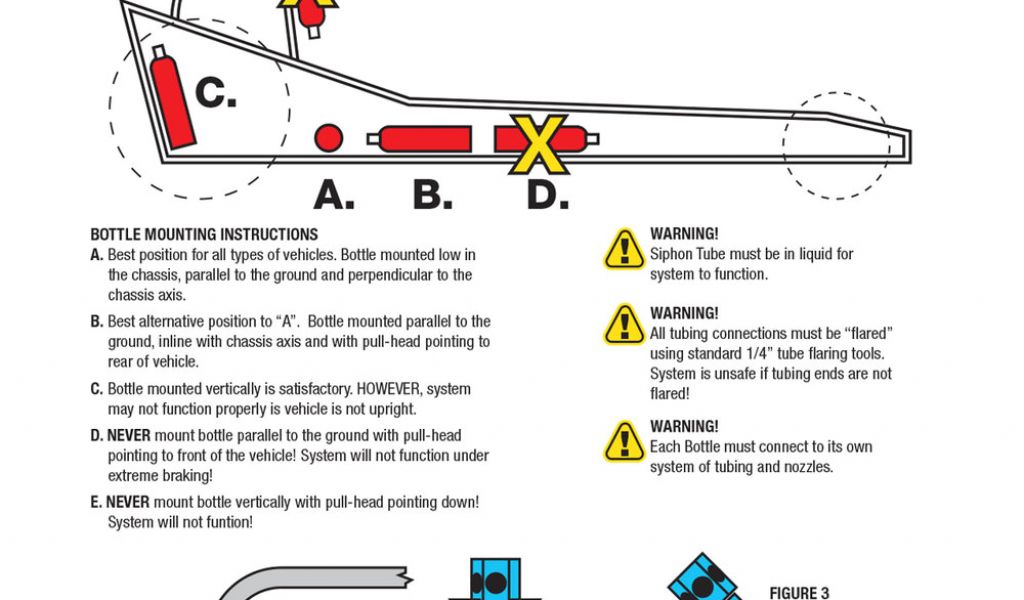 C.

A.

B.

D.

BOTTLE MOUNTING INSTRUCTIONS

A. Best position for all types of vehicles. Bottle mounted low in the chassis, parallel to the ground and perpendicular to the chassis axis.

B. Best alternative position to "A". Bottle mounted parallel to the ground, inline with chassis axis and with pull-head pointing to rear of vehicle.

C. Bottle mounted vertically is satisfactory. HOWEVER, system may not function properly is vehicle is not upright.

D. NEVER mount bottle parallel to the ground with pull-head pointing to front of the vehicle! System will not function under extreme braking!

E. NEVER mount bottle vertically with pull-head pointing down! System will not funtion!

WARNING!
Siphon Tube must be in liquid for system to function.

WARNING!
All tubing connections must be "flared" using standard 1/4" tube flaring tools. System is unsafe if tubing ends are not flared!

WARNING!
Each Bottle must connect to its own system of tubing and nozzles.

FIGURE 3