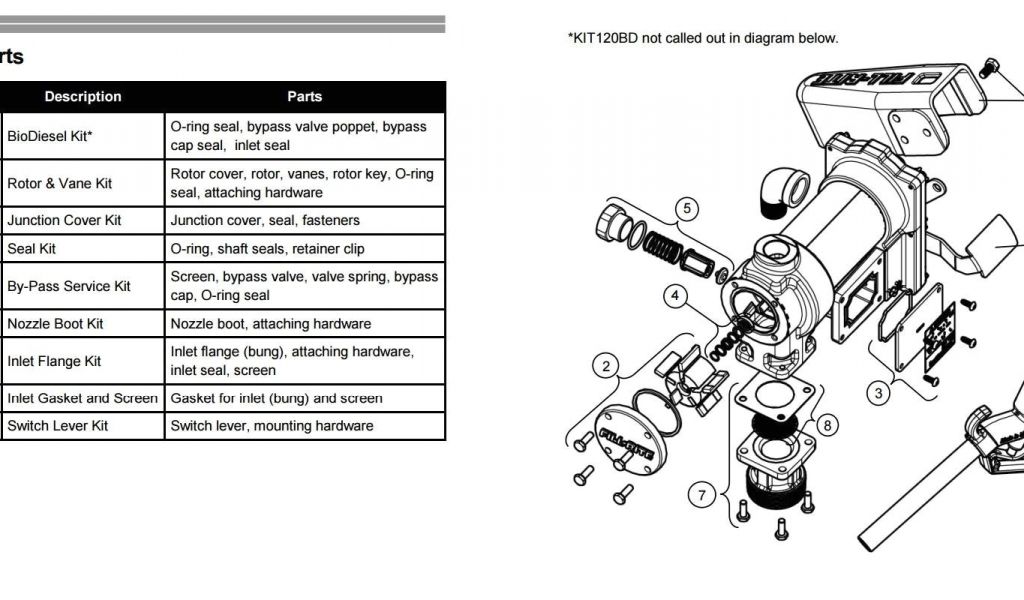 rts

| Description | Parts |
|---|---|
| BioDiesel Kit* | O-ring seal, bypass valve poppet, bypass cap seal, inlet seal |
| Rotor & Vane Kit | Rotor cover, rotor, vanes, rotor key, O-ring seal, attaching hardware |
| Junction Cover Kit | Junction cover, seal, fasteners |
| Seal Kit | O-ring, shaft seals, retainer clip |
| By-Pass Service Kit | Screen, bypass valve, valve spring, bypass cap, O-ring seal |
| Nozzle Boot Kit | Nozzle boot, attaching hardware |
| Inlet Flange Kit | Inlet flange (bung), attaching hardware, inlet seal, screen |
| Inlet Gasket and Screen | Gasket for inlet (bung) and screen |
| Switch Lever Kit | Switch lever, mounting hardware |

*KIT120BD not called out in diagram below.

FILL-RITE

5

4

2

FILL-RITE

3

8

7