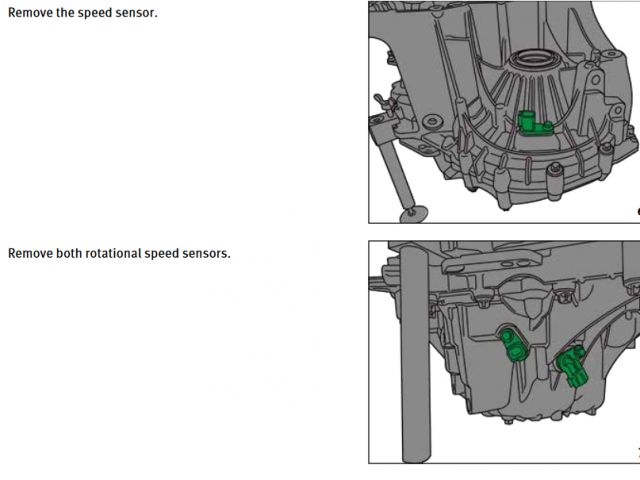 Remove the speed sensor.

Remove both rotational speed sensors.