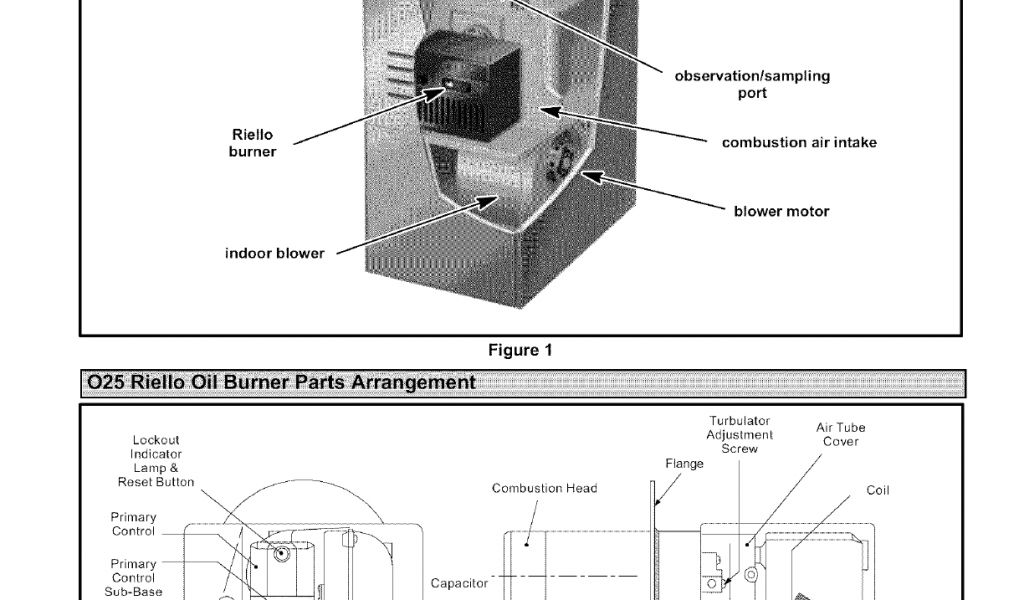 observation/sampling port

Riello burner

combustion air intake

blower motor

indoor blower

Figure 1

O25 Riello Oil Burner Parts Arrangement

Lockout Indicator Lamp & Reset Button

Primary Control

Primary Control Sub-Base

Combustion Head

Capacitor

Flange

Turbulator Adjustment Screw

Air Tube Cover

Coil