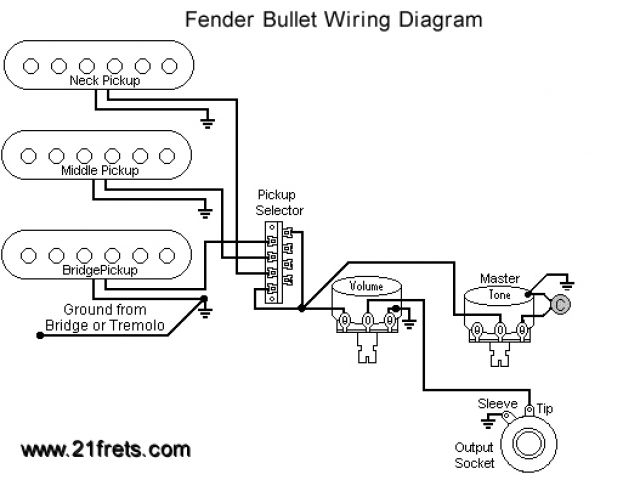 Fender Bullet Wiring Diagram

Neck Pickup

Middle Pickup

BridgePickup

Ground from Bridge or Tremolo

Pickup Selector

Volume

Master Tone

C

Sleeve

Tip

Output Socket

www.21frets.com