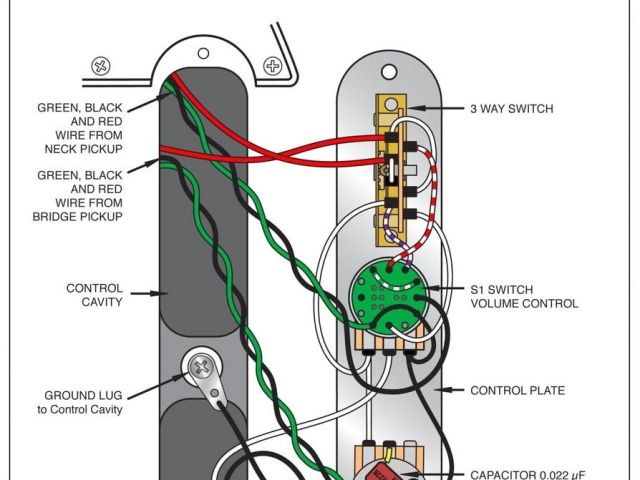 GREEN, BLACK AND RED WIRE FROM NECK PICKUP

GREEN, BLACK AND RED WIRE FROM BRIDGE PICKUP

CONTROL CAVITY

GROUND LUG to Control Cavity

3 WAY SWITCH

S1 SWITCH VOLUME CONTROL

CONTROL PLATE

CAPACITOR 0.022 $\mu$F