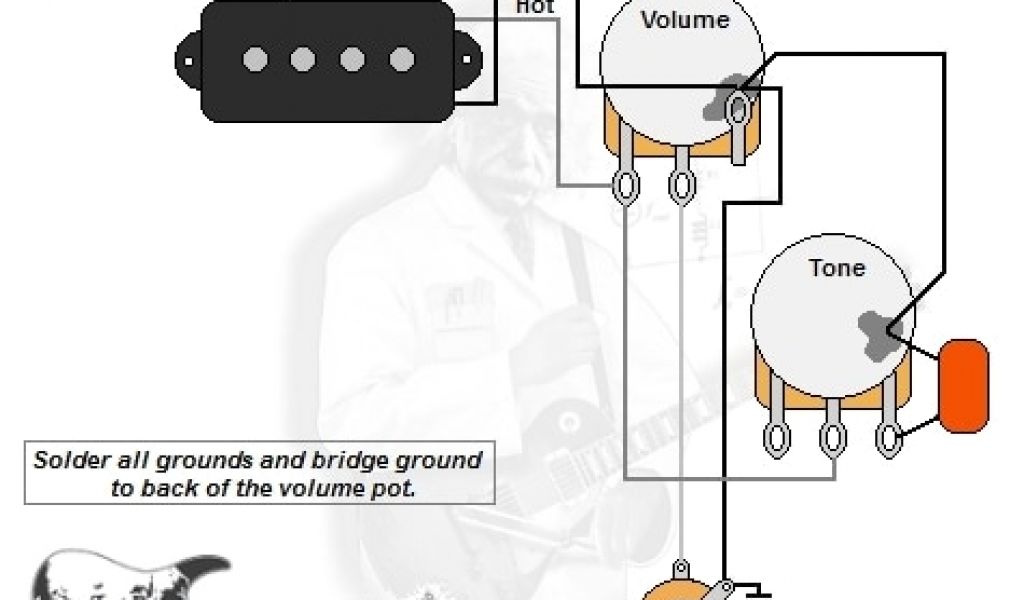 Hot

Volume

Tone

Solder all grounds and bridge ground to back of the volume pot.