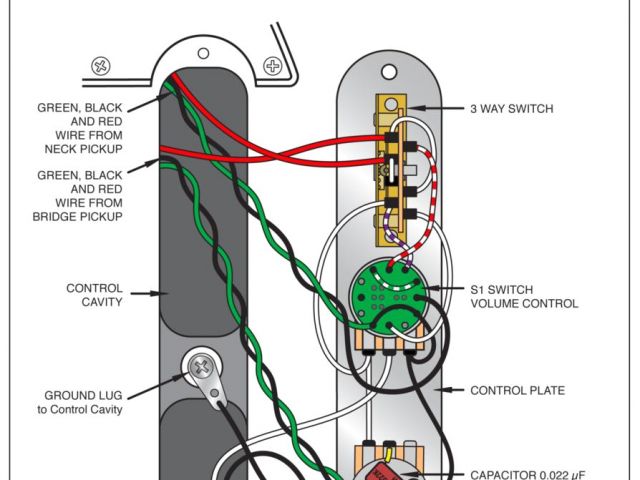 GREEN, BLACK AND RED WIRE FROM NECK PICKUP

GREEN, BLACK AND RED WIRE FROM BRIDGE PICKUP

CONTROL CAVITY

GROUND LUG to Control Cavity

3 WAY SWITCH

S1 SWITCH VOLUME CONTROL

CONTROL PLATE

CAPACITOR 0.022 $\mu$F