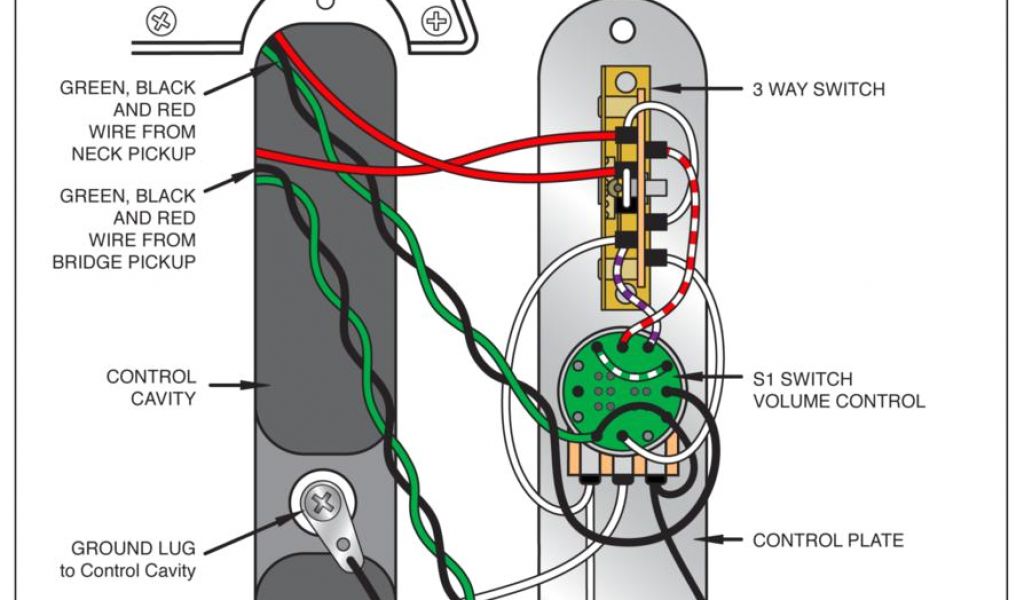 GREEN, BLACK AND RED WIRE FROM NECK PICKUP

GREEN, BLACK AND RED WIRE FROM BRIDGE PICKUP

CONTROL CAVITY

GROUND LUG to Control Cavity

3 WAY SWITCH

S1 SWITCH VOLUME CONTROL

CONTROL PLATE