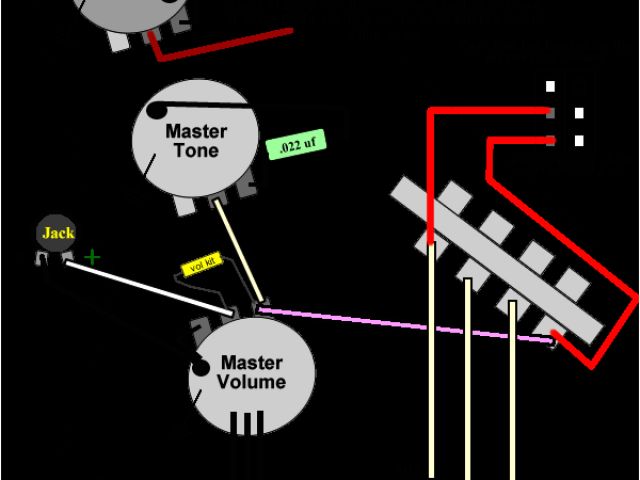 Master Tone

.022 uf

Jack

+

vol kit

Master Volume