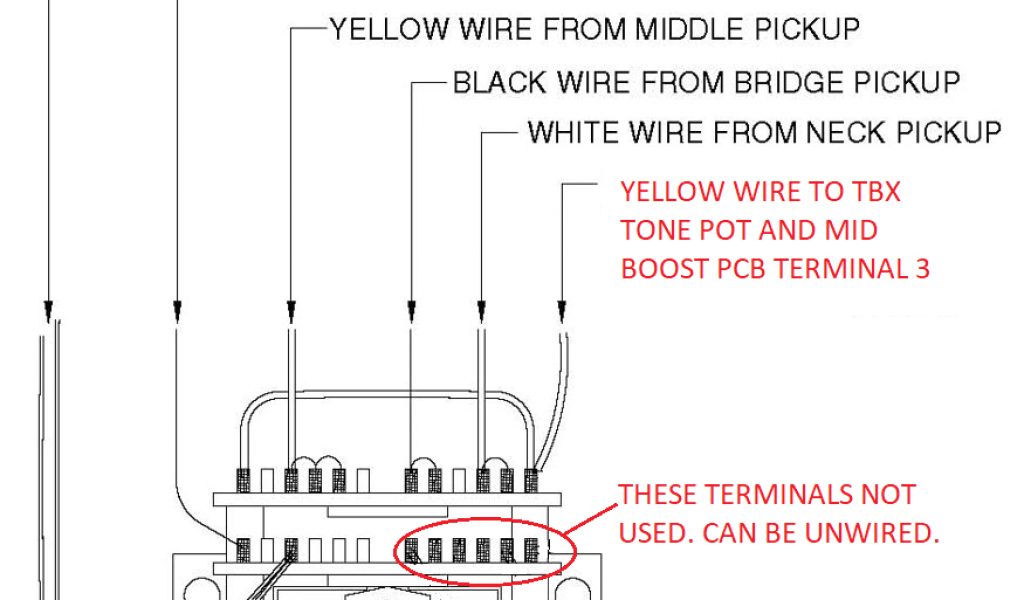 YELLOW WIRE FROM MIDDLE PICKUP
BLACK WIRE FROM BRIDGE PICKUP
WHITE WIRE FROM NECK PICKUP
YELLOW WIRE TO TBX TONE POT AND MID BOOST PCB TERMINAL 3
THESE TERMINALS NOT USED. CAN BE UNWIRED.