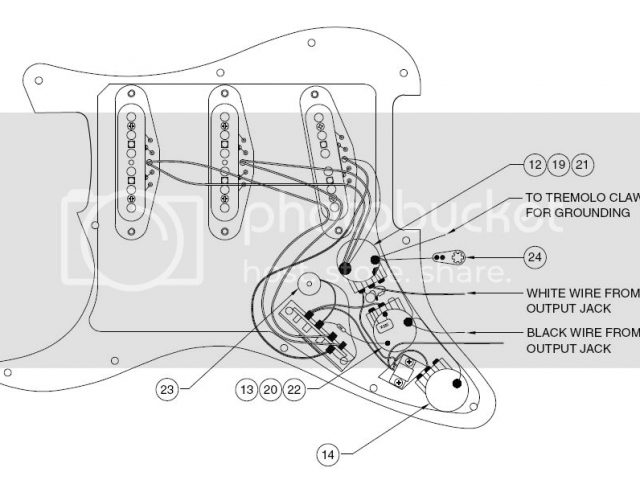 12 19 21

TO TREMOLO CLAW
FOR GROUNDING

24

WHITE WIRE FROM
OUTPUT JACK

BLACK WIRE FROM
OUTPUT JACK

23

13 20 22

14

photobucket
host. store. share.