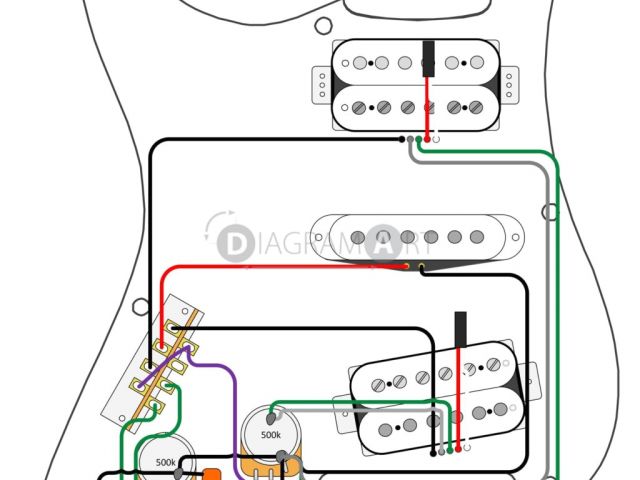 DIAGRAMART

500k

500k