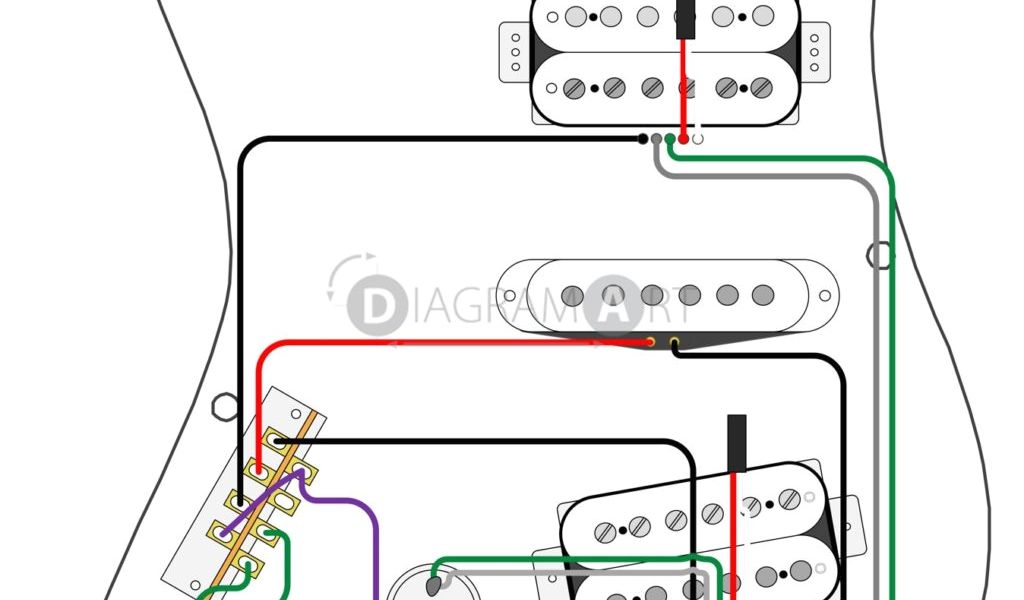 DIAGRAMART