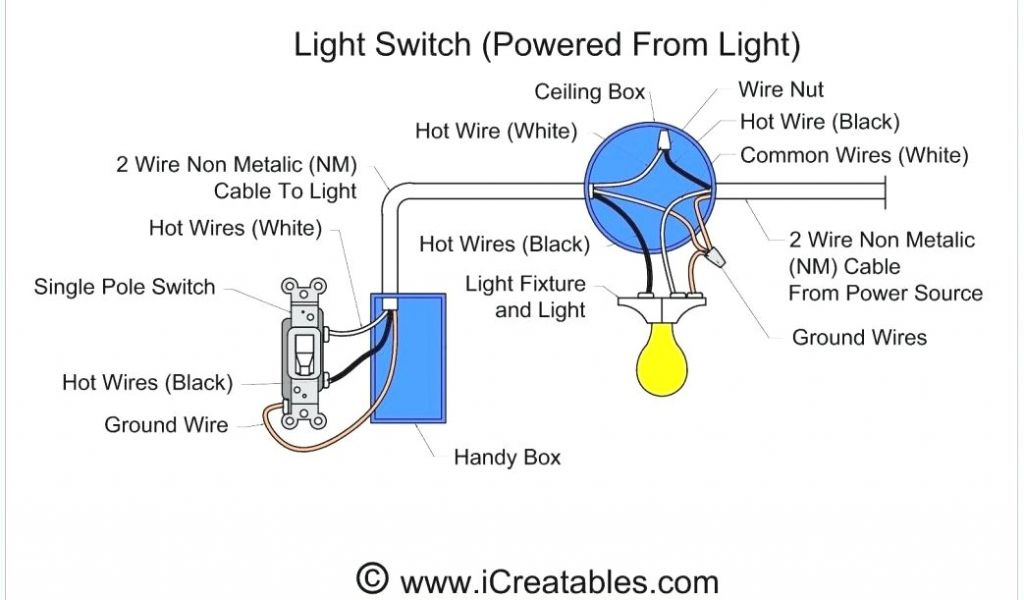 Light Switch (Powered From Light)

Ceiling Box

Wire Nut

Hot Wire (White)

Hot Wire (Black)

Common Wires (White)

2 Wire Non Metalic (NM) Cable To Light

Hot Wires (White)

Hot Wires (Black)

2 Wire Non Metalic (NM) Cable From Power Source

Single Pole Switch

Light Fixture and Light

Ground Wires

Hot Wires (Black)

Ground Wire

Handy Box

© www.iCreatables.com